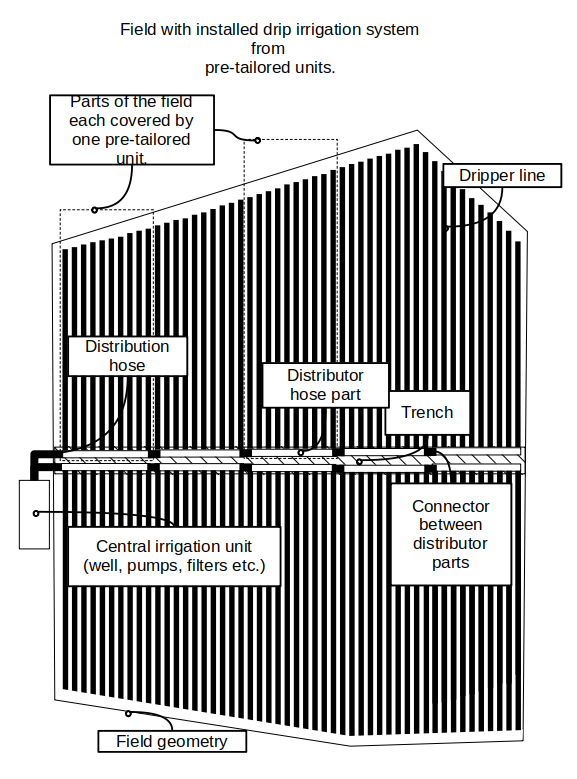 Field with installed drip irrigation system from pre-tailored units.

Parts of the field each covered by one pre-tailored unit.

Dripper line

Distribution hose

Distributor hose part

Trench

Connector between distributor parts

Central irrigation unit (well, pumps, filters etc.)

Field geometry